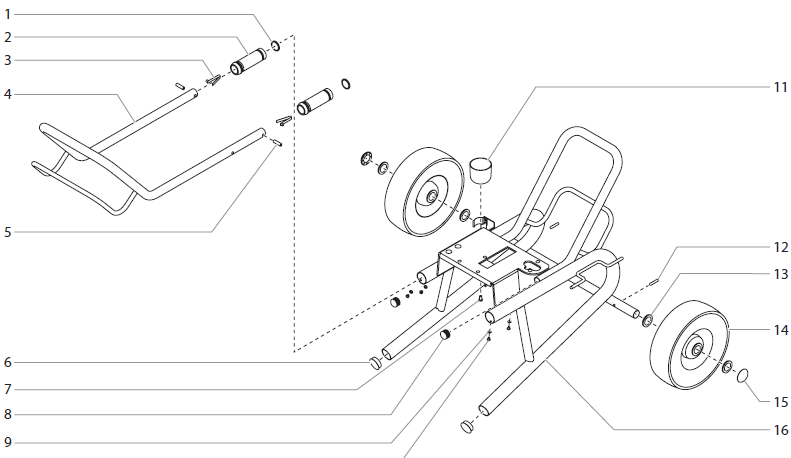 1
2
3
4
5
6
7
8
9
11
12
13
14
15
16